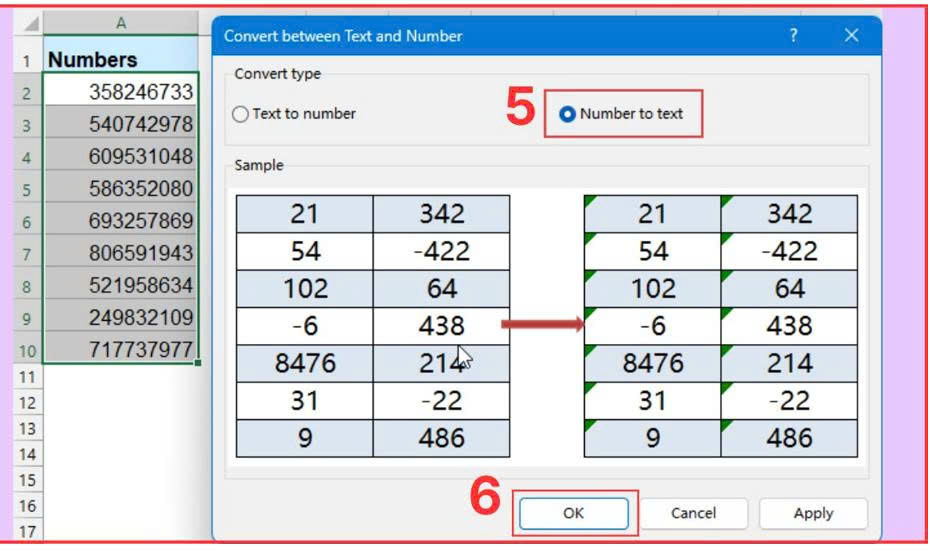 | | A |
|---|---|
| 1 | Numbers |
| 2 | 358246733 |
| 3 | 540742978 |
| 4 | 609531048 |
| 5 | 586352080 |
| 6 | 693257869 |
| 7 | 806591943 |
| 8 | 521958634 |
| 9 | 249832109 |
| 10 | 717737977 |
| 11 | |
| 12 | |
| 13 | |
| 14 | |
| 15 | |
| 16 | |
| 17 | |

Convert between Text and Number ? ✕

Convert type

Text to number

5

Number to text

Sample

| 21 | 342 |
|---|---|
| 54 | -422 |
| 102 | 64 |
| -6 | 438 |
| 8476 | 214 |
| 31 | -22 |
| 9 | 486 |

| 21 | 342 |
|---|---|
| 54 | -422 |
| 102 | 64 |
| -6 | 438 |
| 8476 | 214 |
| 31 | -22 |
| 9 | 486 |

6

OK Cancel Apply